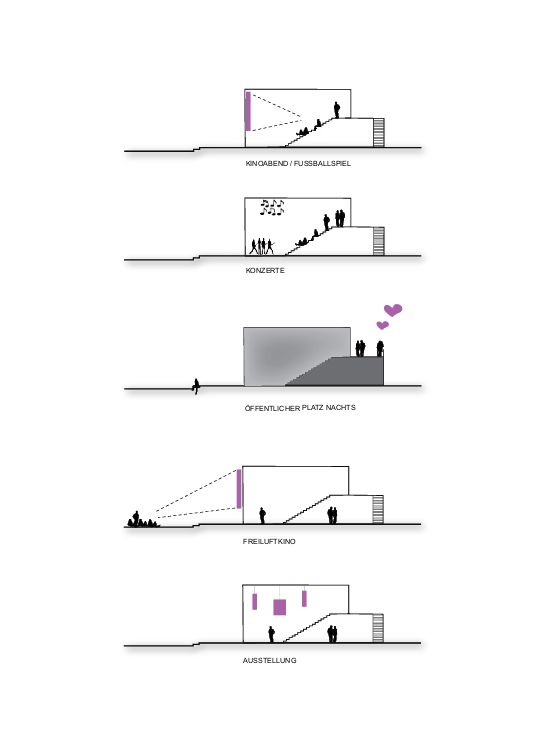 KINOABEND / FUSSBALLSPIEL

KONZERTE

ÖFFENTLICHER PLATZ NACHTS

FREILUFTKINO

AUSSTELLUNG